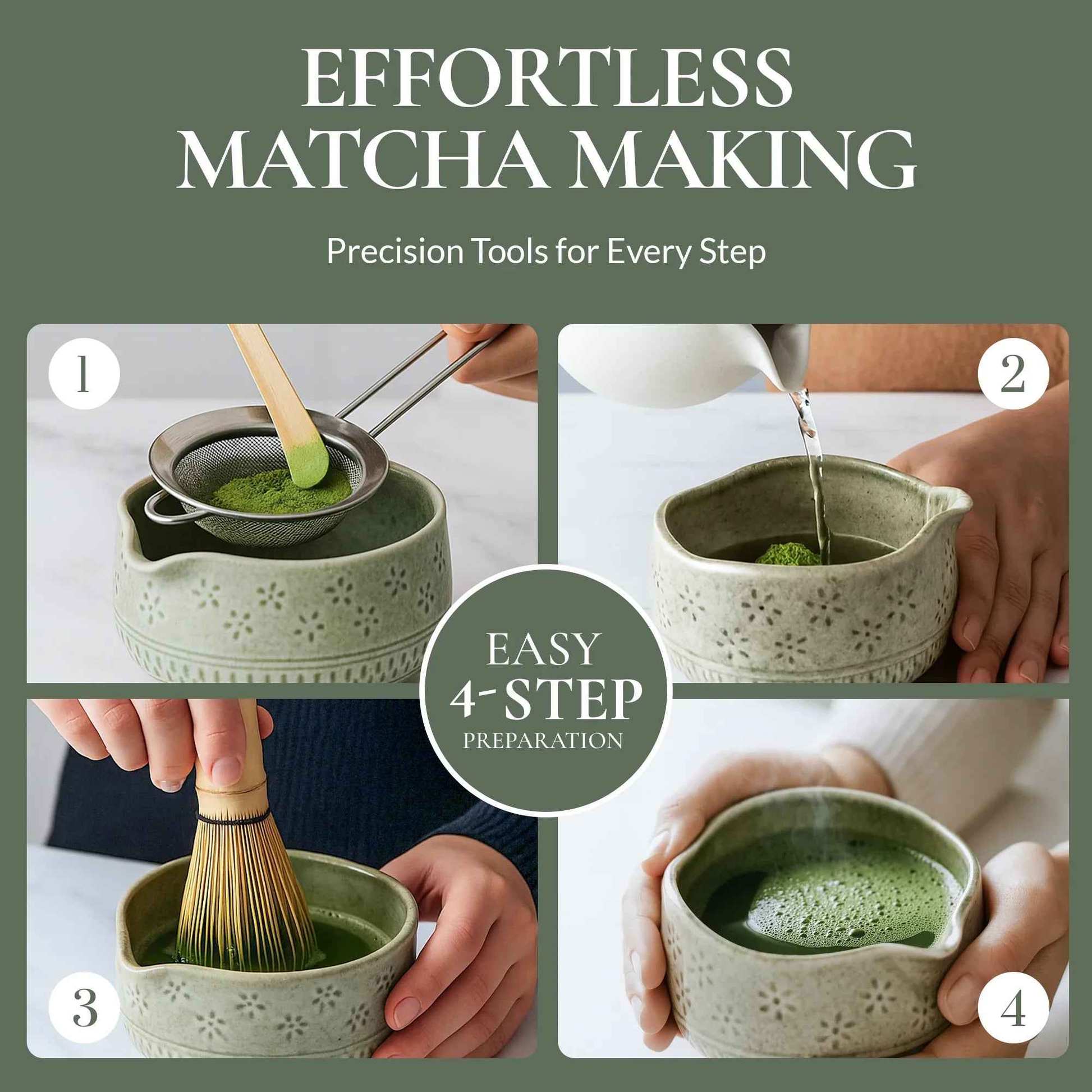 EFFORTLESS MATCHA MAKING

Precision Tools for Every Step

1

2

EASY 4-STEP PREPARATION

3

4